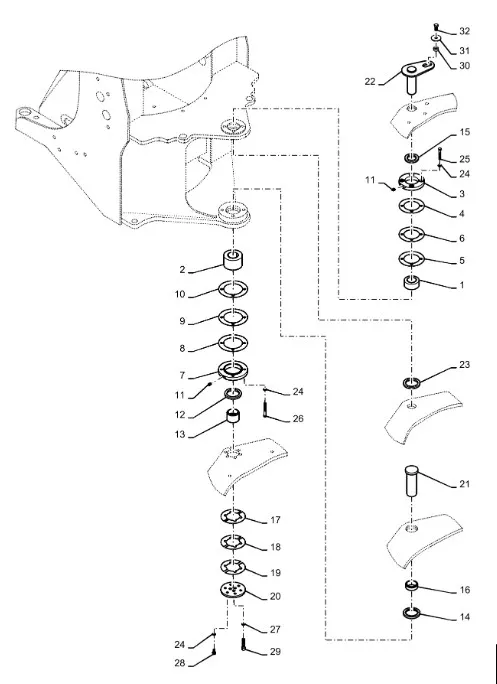 32
31
30
22
15
25
24
11
3
4
6
5
1
2
10
9
8
7
11
24
12
26
13
23
21
17
18
19
20
16
14
27
24
29
28